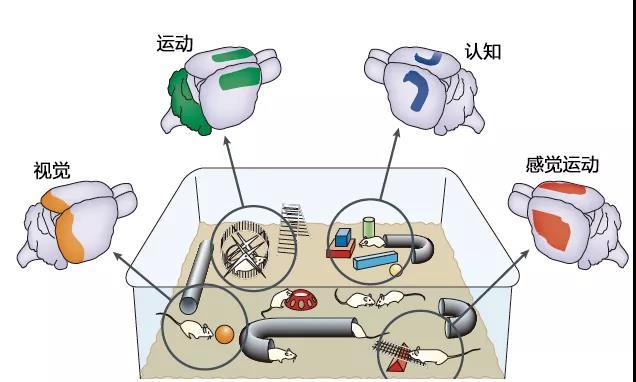 运动

认知

视觉

感觉运动